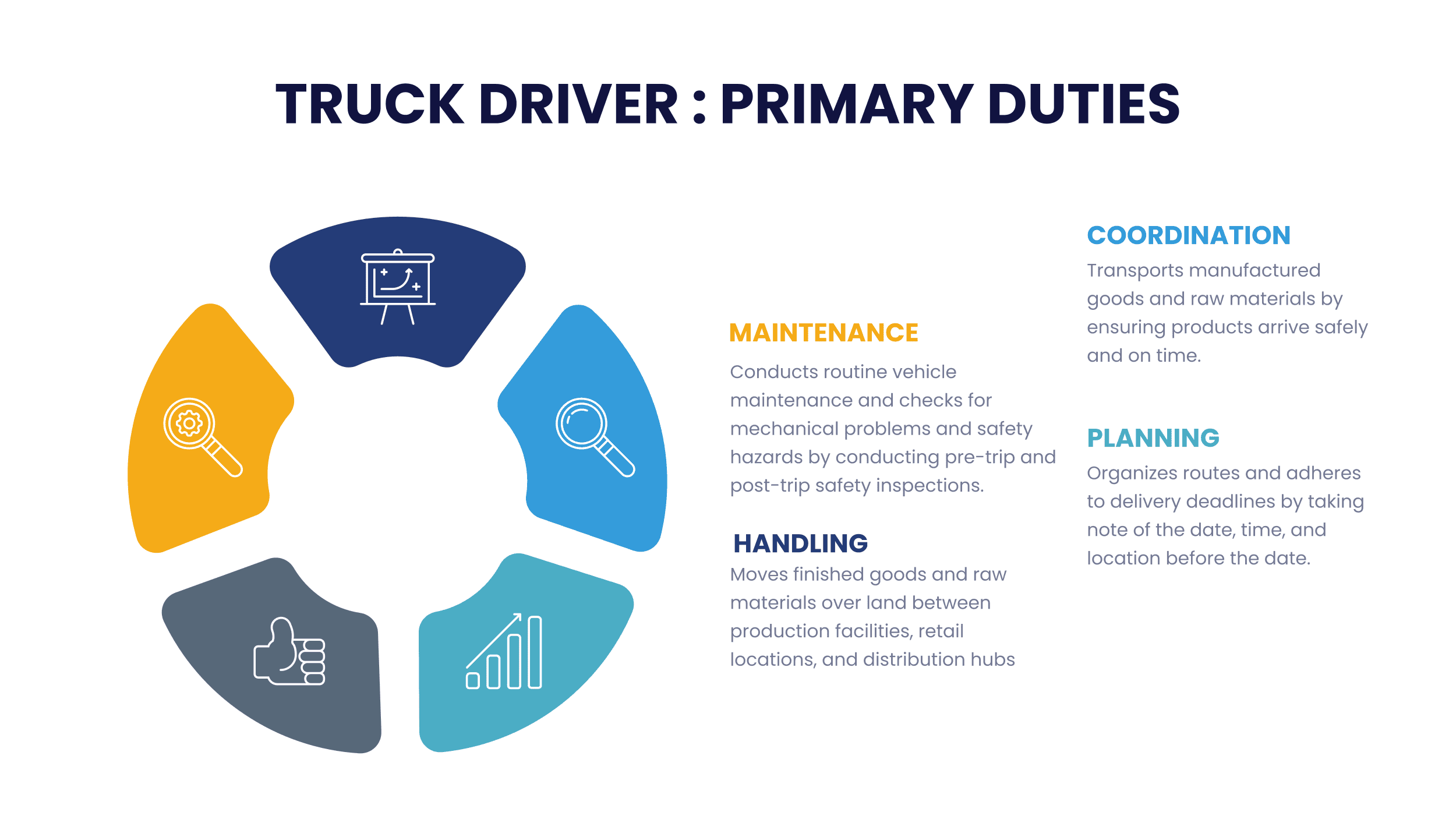 TRUCK DRIVER : PRIMARY DUTIES

MAINTENANCE

Conducts routine vehicle maintenance and checks for mechanical problems and safety hazards by conducting pre-trip and post-trip safety inspections.

HANDLING

Moves finished goods and raw materials over land between production facilities, retail locations, and distribution hubs

COORDINATION

Transports manufactured goods and raw materials by ensuring products arrive safely and on time.

PLANNING

Organizes routes and adheres to delivery deadlines by taking note of the date, time, and location before the date.