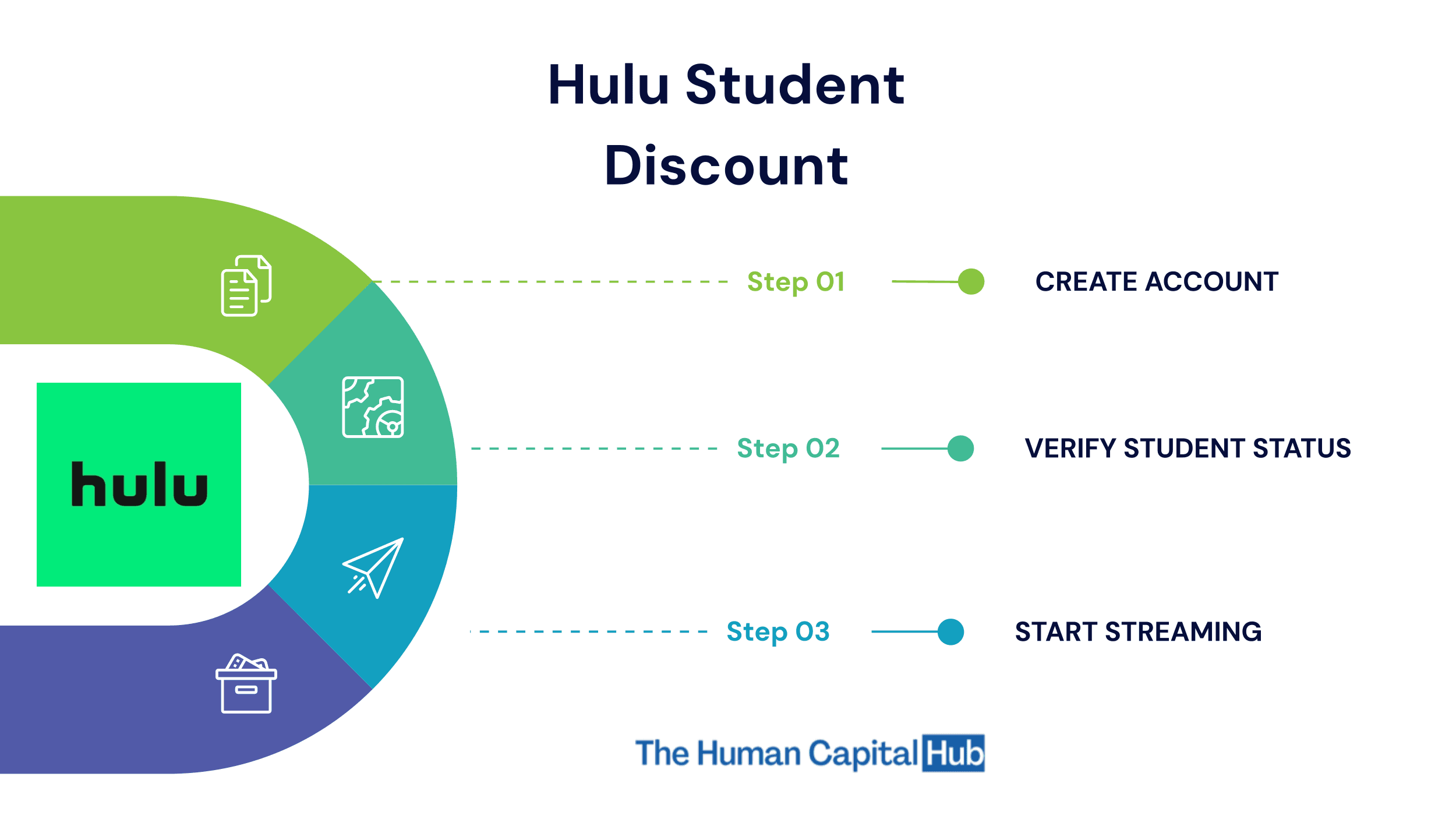 Hulu Student Discount

hulu

Step 01 CREATE ACCOUNT

Step 02 VERIFY STUDENT STATUS

Step 03 START STREAMING

The Human Capital Hub