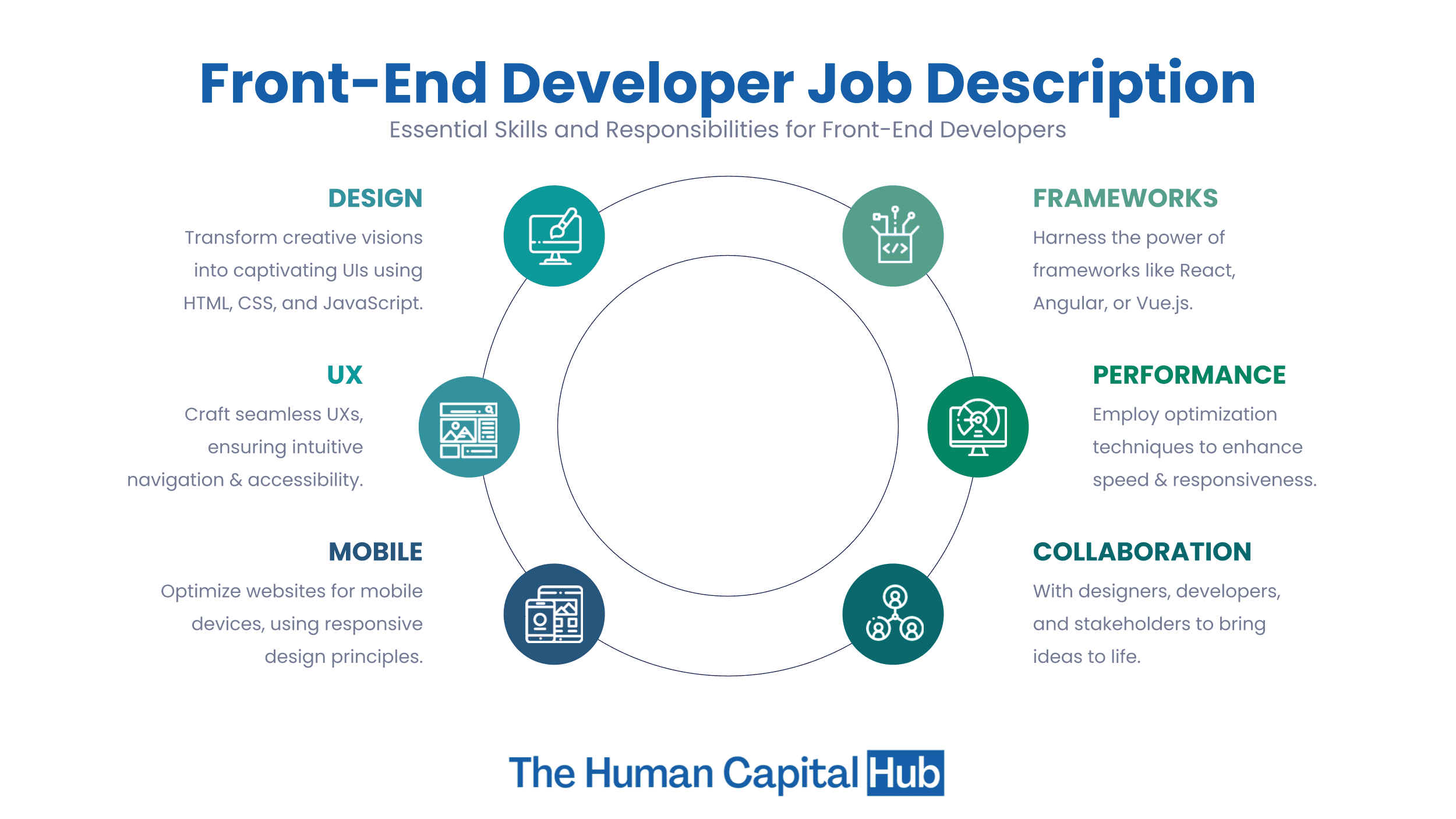 Front-End Developer Job Description

Essential Skills and Responsibilities for Front-End Developers

DESIGN

Transform creative visions into captivating UIs using HTML, CSS, and JavaScript.

UX

Craft seamless UXs, ensuring intuitive navigation & accessibility.

MOBILE

Optimize websites for mobile devices, using responsive design principles.

FRAMEWORKS

Harness the power of frameworks like React, Angular, or Vue.js.

PERFORMANCE

Employ optimization techniques to enhance speed & responsiveness.

COLLABORATION

With designers, developers, and stakeholders to bring ideas to life.

The Human Capital Hub