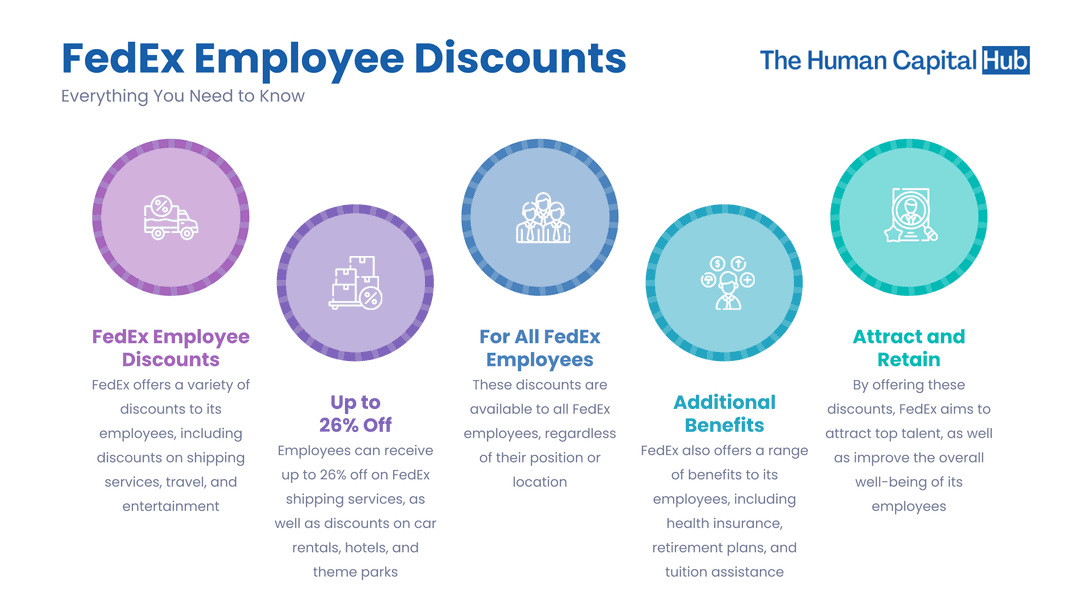 FedEx Employee Discounts
Everything You Need to Know

The Human Capital Hub

FedEx Employee Discounts
FedEx offers a variety of discounts to its employees, including discounts on shipping services, travel, and entertainment

Up to 26% Off
Employees can receive up to 26% off on FedEx shipping services, as well as discounts on car rentals, hotels, and theme parks

For All FedEx Employees
These discounts are available to all FedEx employees, regardless of their position or location

Additional Benefits
FedEx also offers a range of benefits to its employees, including health insurance, retirement plans, and tuition assistance

Attract and Retain
By offering these discounts, FedEx aims to attract top talent, as well as improve the overall well-being of its employees