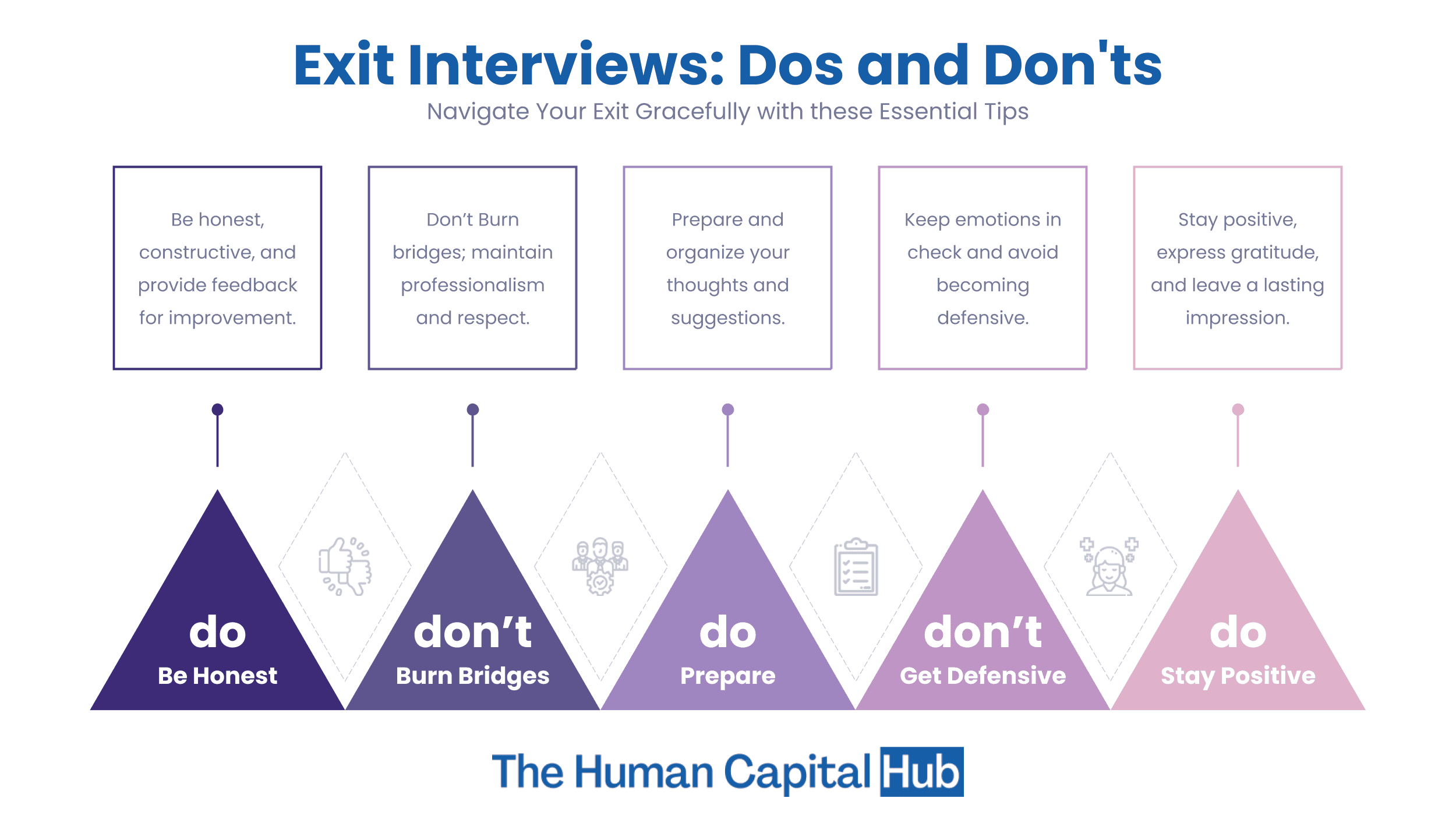 Exit Interviews: Dos and Don'ts
Navigate Your Exit Gracefully with these Essential Tips

Be honest, constructive, and provide feedback for improvement.

Don’t Burn bridges; maintain professionalism and respect.

Prepare and organize your thoughts and suggestions.

Keep emotions in check and avoid becoming defensive.

Stay positive, express gratitude, and leave a lasting impression.

do
Be Honest

don’t
Burn Bridges

do
Prepare

don’t
Get Defensive

do
Stay Positive

The Human Capital Hub