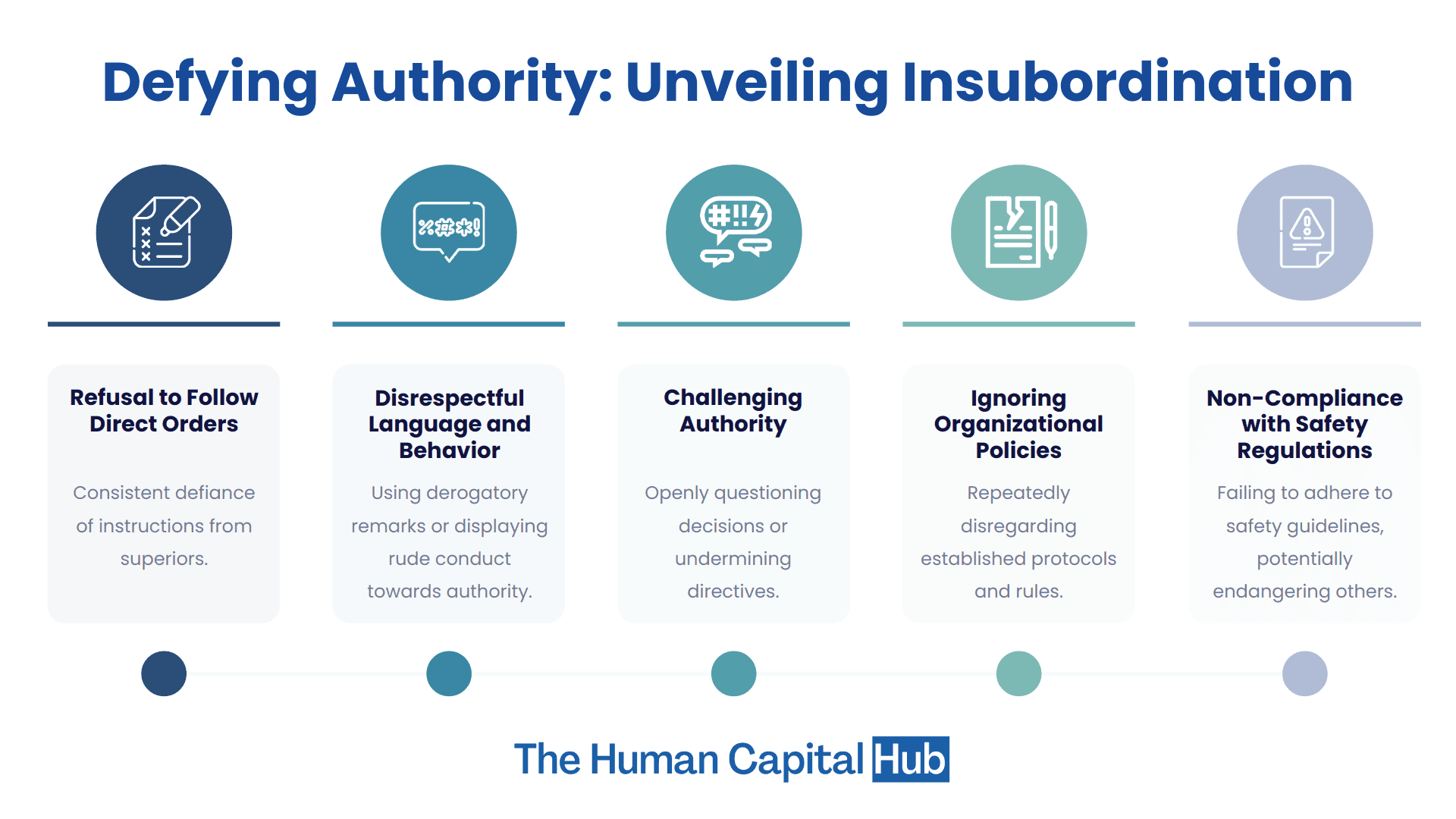 Defying Authority: Unveiling Insubordination

Refusal to Follow Direct Orders

Consistent defiance of instructions from superiors.

Disrespectful Language and Behavior

Using derogatory remarks or displaying rude conduct towards authority.

Challenging Authority

Openly questioning decisions or undermining directives.

Ignoring Organizational Policies

Repeatedly disregarding established protocols and rules.

Non-Compliance with Safety Regulations

Failing to adhere to safety guidelines, potentially endangering others.

The Human Capital Hub