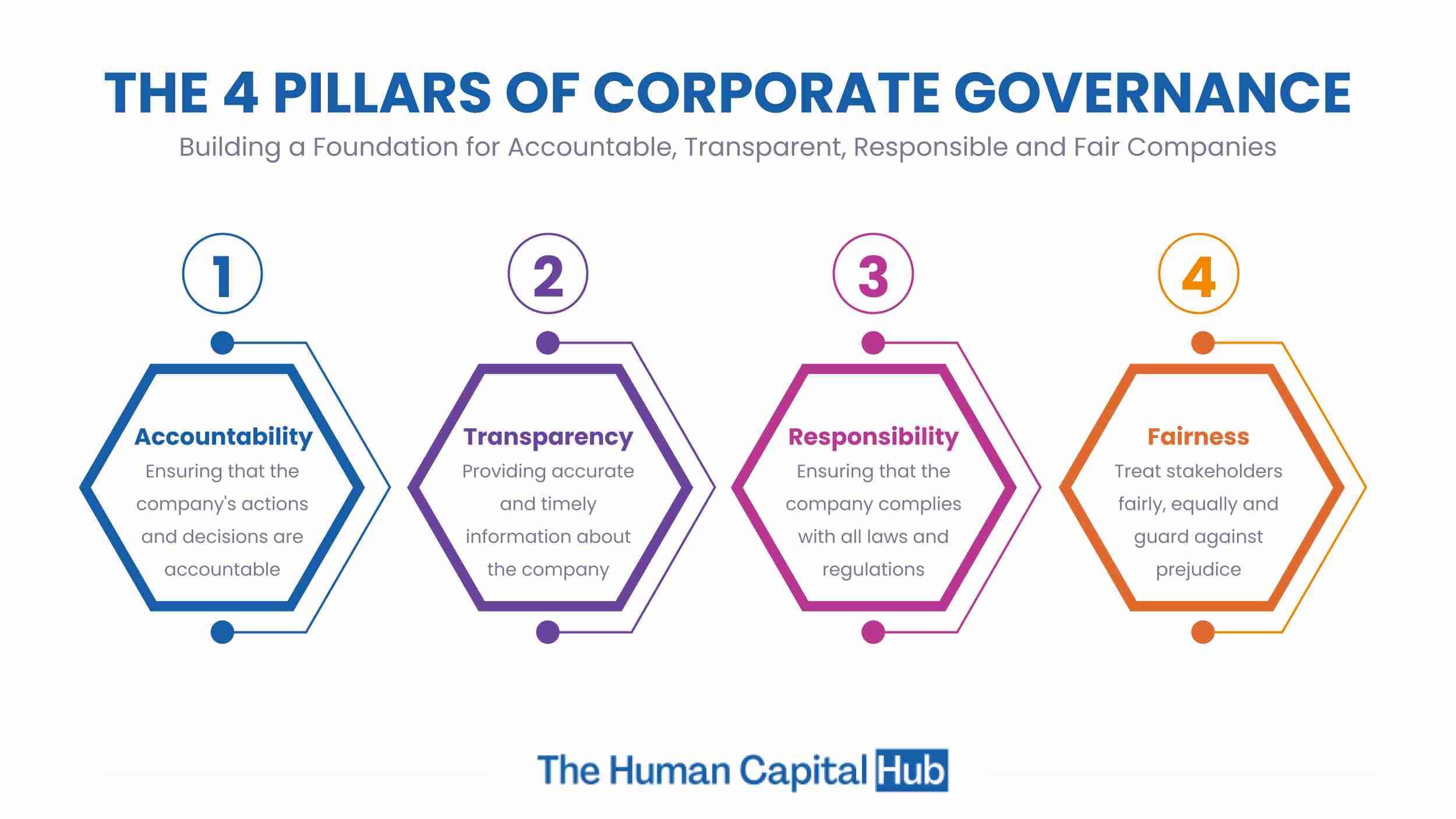 THE 4 PILLARS OF CORPORATE GOVERNANCE

Building a Foundation for Accountable, Transparent, Responsible and Fair Companies

1

Accountability

Ensuring that the company's actions and decisions are accountable

2

Transparency

Providing accurate and timely information about the company

3

Responsibility

Ensuring that the company complies with all laws and regulations

4

Fairness

Treat stakeholders fairly, equally and guard against prejudice

The Human Capital Hub