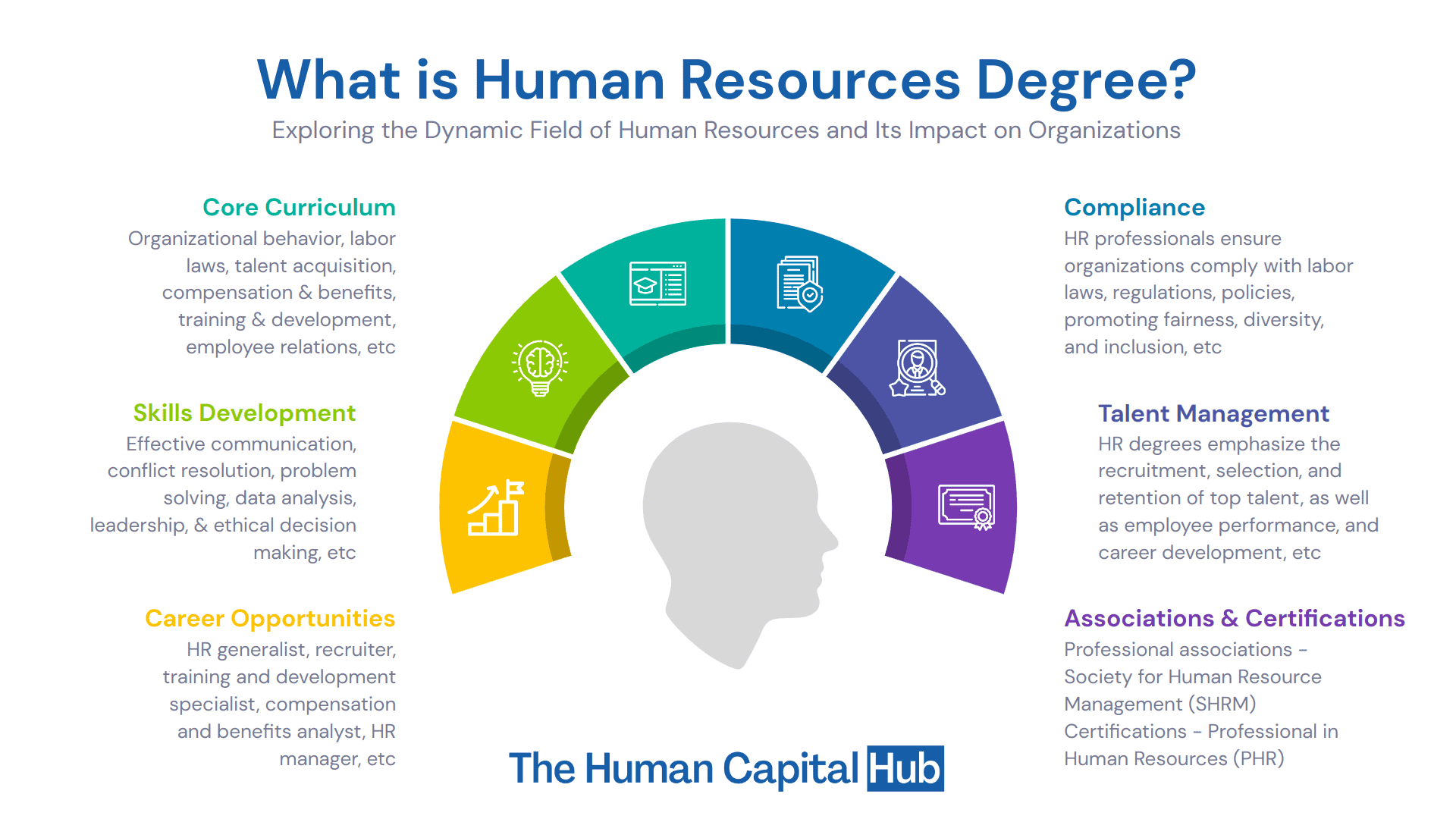 What is Human Resources Degree?
Exploring the Dynamic Field of Human Resources and Its Impact on Organizations

Core Curriculum
Organizational behavior, labor laws, talent acquisition, compensation & benefits, training & development, employee relations, etc

Skills Development
Effective communication, conflict resolution, problem solving, data analysis, leadership, & ethical decision making, etc

Career Opportunities
HR generalist, recruiter, training and development specialist, compensation and benefits analyst, HR manager, etc

Compliance
HR professionals ensure organizations comply with labor laws, regulations, policies, promoting fairness, diversity, and inclusion, etc

Talent Management
HR degrees emphasize the recruitment, selection, and retention of top talent, as well as employee performance, and career development, etc

Associations & Certifications
Professional associations - Society for Human Resource Management (SHRM)
Certifications - Professional in Human Resources (PHR)

The Human Capital Hub