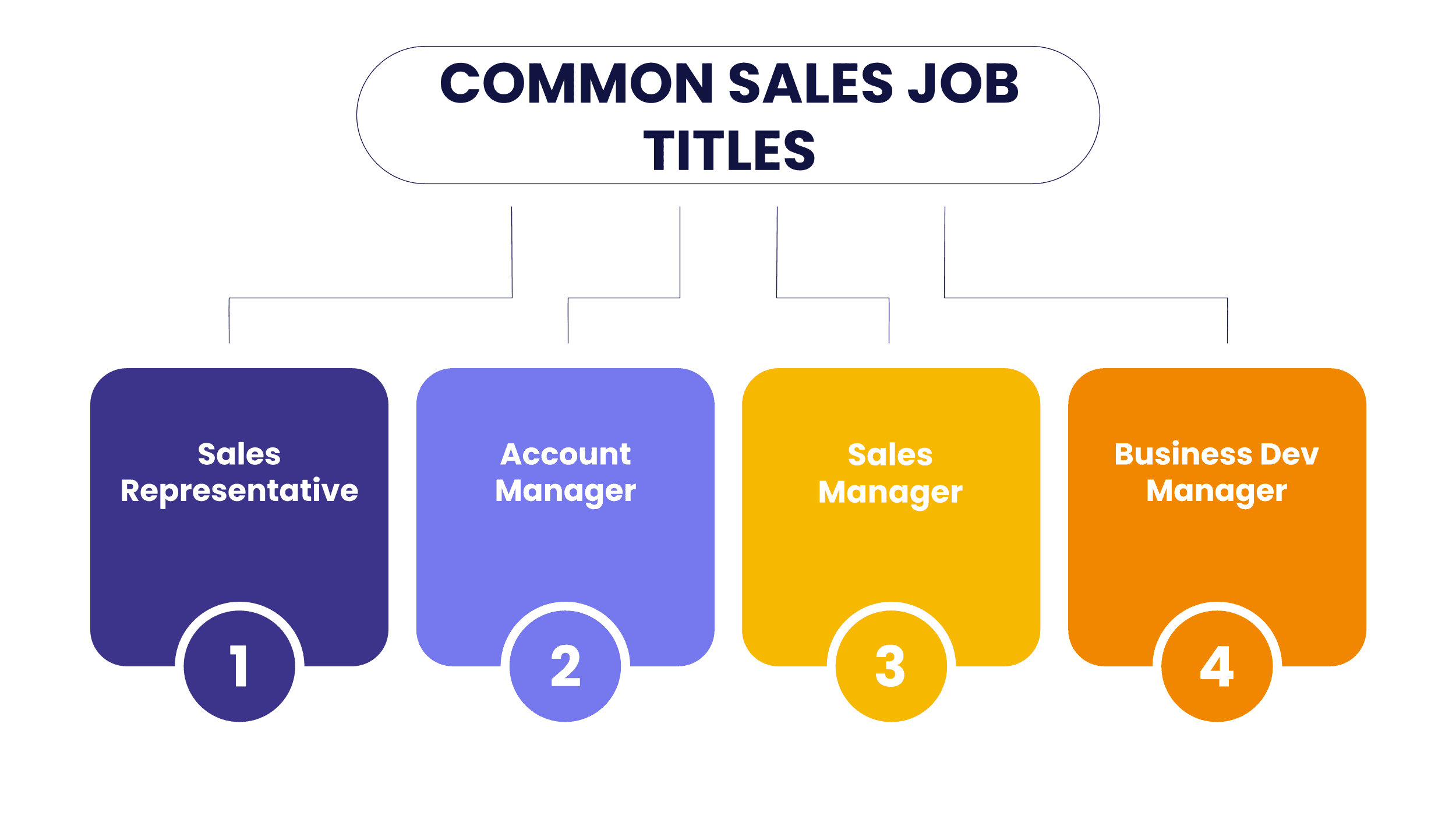 COMMON SALES JOB TITLES

Sales Representative

1

Account Manager

2

Sales Manager

3

Business Dev Manager

4