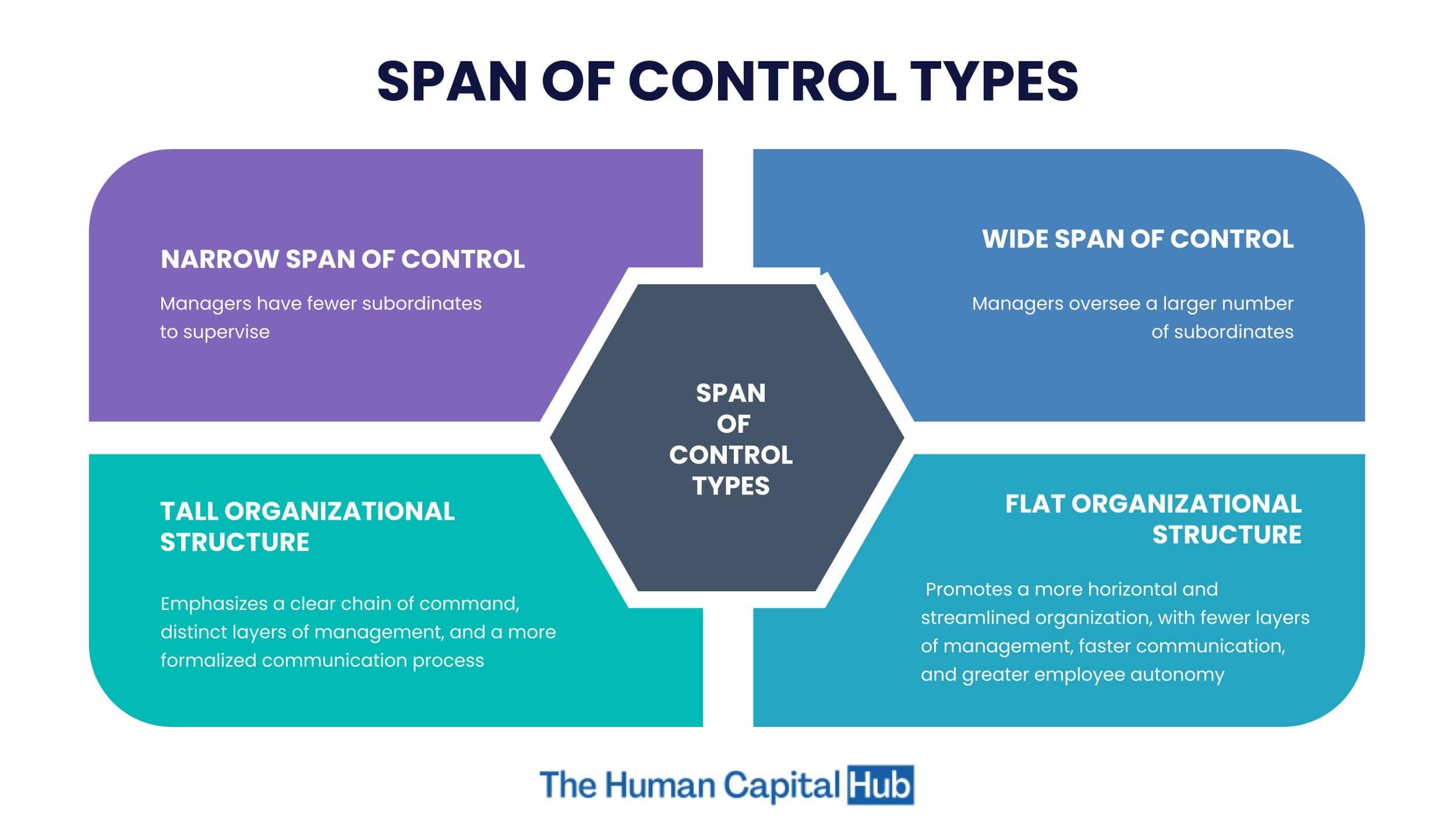 SPAN OF CONTROL TYPES

NARROW SPAN OF CONTROL

Managers have fewer subordinates to supervise

WIDE SPAN OF CONTROL

Managers oversee a larger number of subordinates

SPAN OF CONTROL TYPES

TALL ORGANIZATIONAL STRUCTURE

Emphasizes a clear chain of command, distinct layers of management, and a more formalized communication process

FLAT ORGANIZATIONAL STRUCTURE

Promotes a more horizontal and streamlined organization, with fewer layers of management, faster communication, and greater employee autonomy

The Human Capital Hub