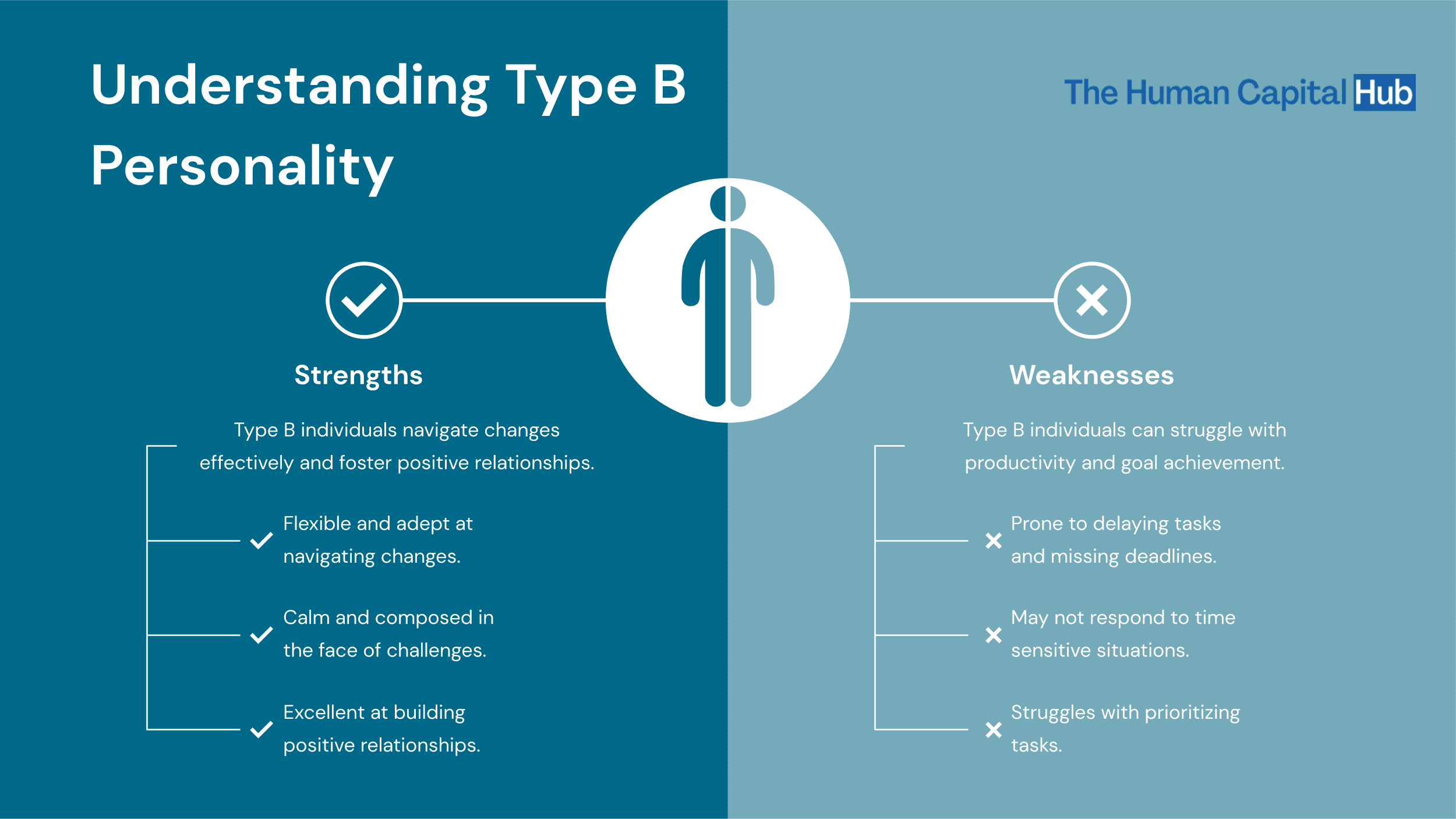 Understanding Type B Personality

The Human Capital Hub

Strengths

Type B individuals navigate changes effectively and foster positive relationships.

Flexible and adept at navigating changes.

Calm and composed in the face of challenges.

Excellent at building positive relationships.

Weaknesses

Type B individuals can struggle with productivity and goal achievement.

Prone to delaying tasks and missing deadlines.

May not respond to time sensitive situations.

Struggles with prioritizing tasks.