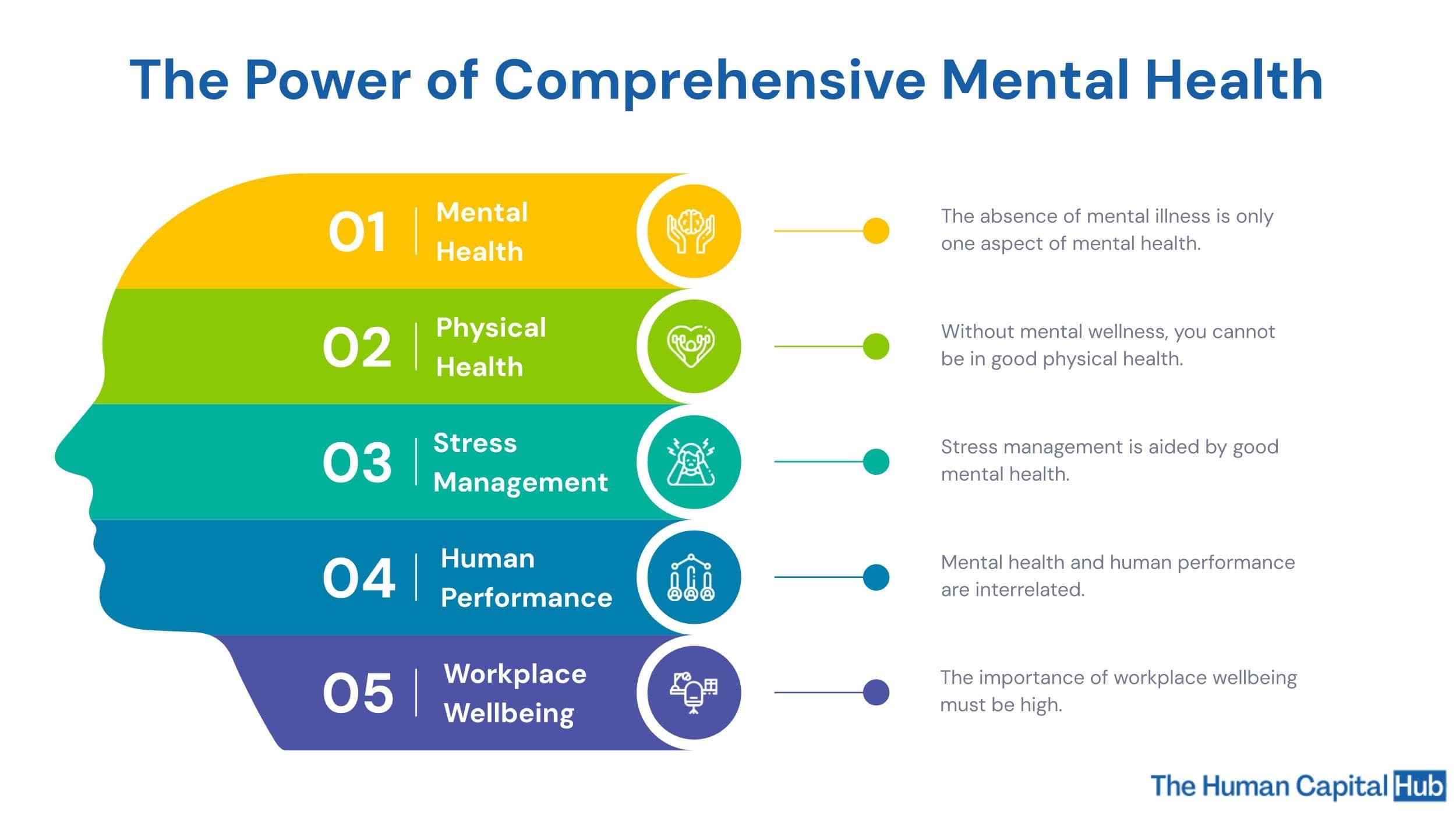 The Power of Comprehensive Mental Health

01 Mental Health

The absence of mental illness is only one aspect of mental health.

02 Physical Health

Without mental wellness, you cannot be in good physical health.

03 Stress Management

Stress management is aided by good mental health.

04 Human Performance

Mental health and human performance are interrelated.

05 Workplace Wellbeing

The importance of workplace wellbeing must be high.

The Human Capital Hub