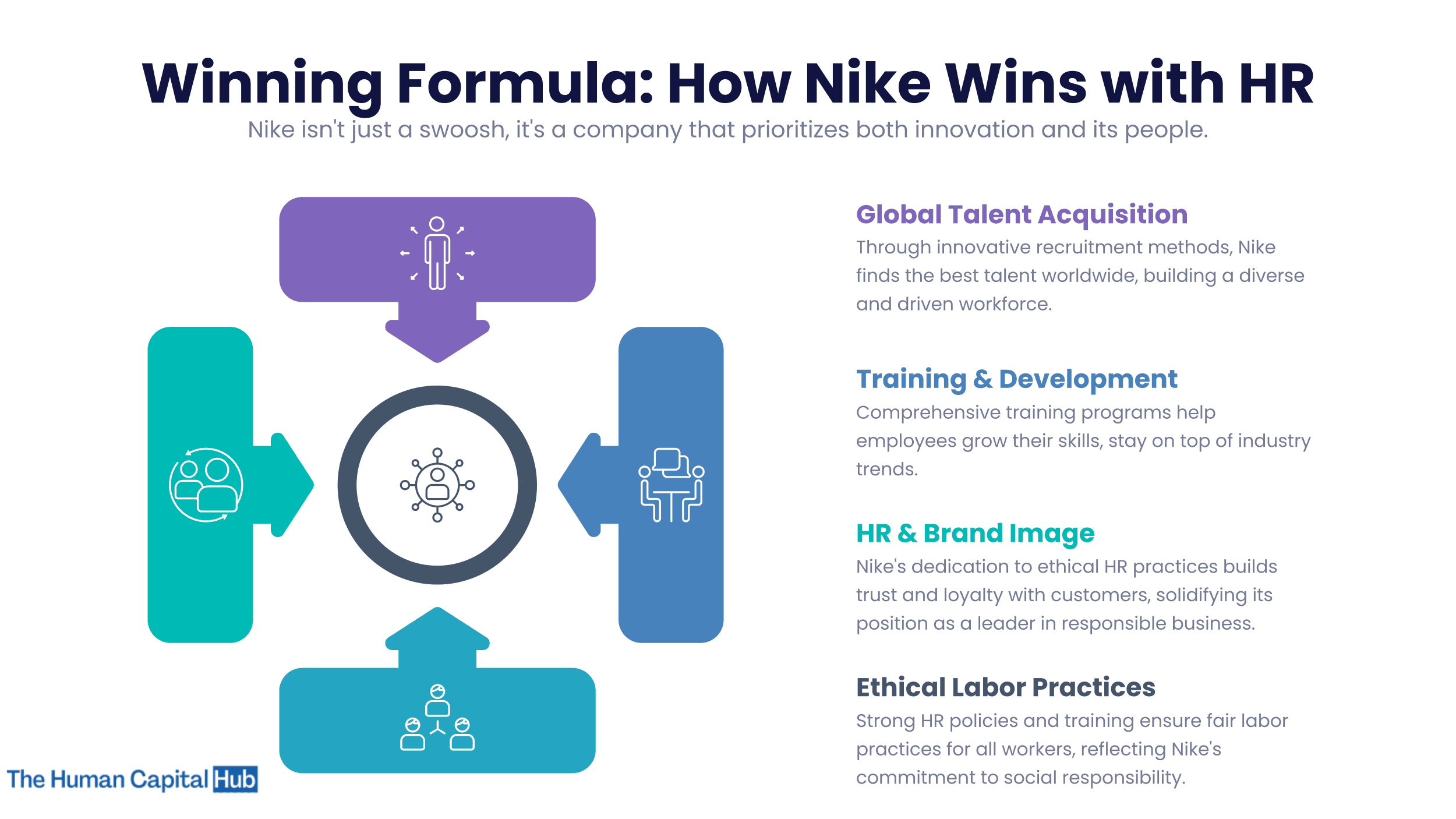 Winning Formula: How Nike Wins with HR

Nike isn't just a swoosh, it's a company that prioritizes both innovation and its people.

Global Talent Acquisition

Through innovative recruitment methods, Nike finds the best talent worldwide, building a diverse and driven workforce.

Training & Development

Comprehensive training programs help employees grow their skills, stay on top of industry trends.

HR & Brand Image

Nike's dedication to ethical HR practices builds trust and loyalty with customers, solidifying its position as a leader in responsible business.

Ethical Labor Practices

Strong HR policies and training ensure fair labor practices for all workers, reflecting Nike's commitment to social responsibility.

The Human Capital Hub