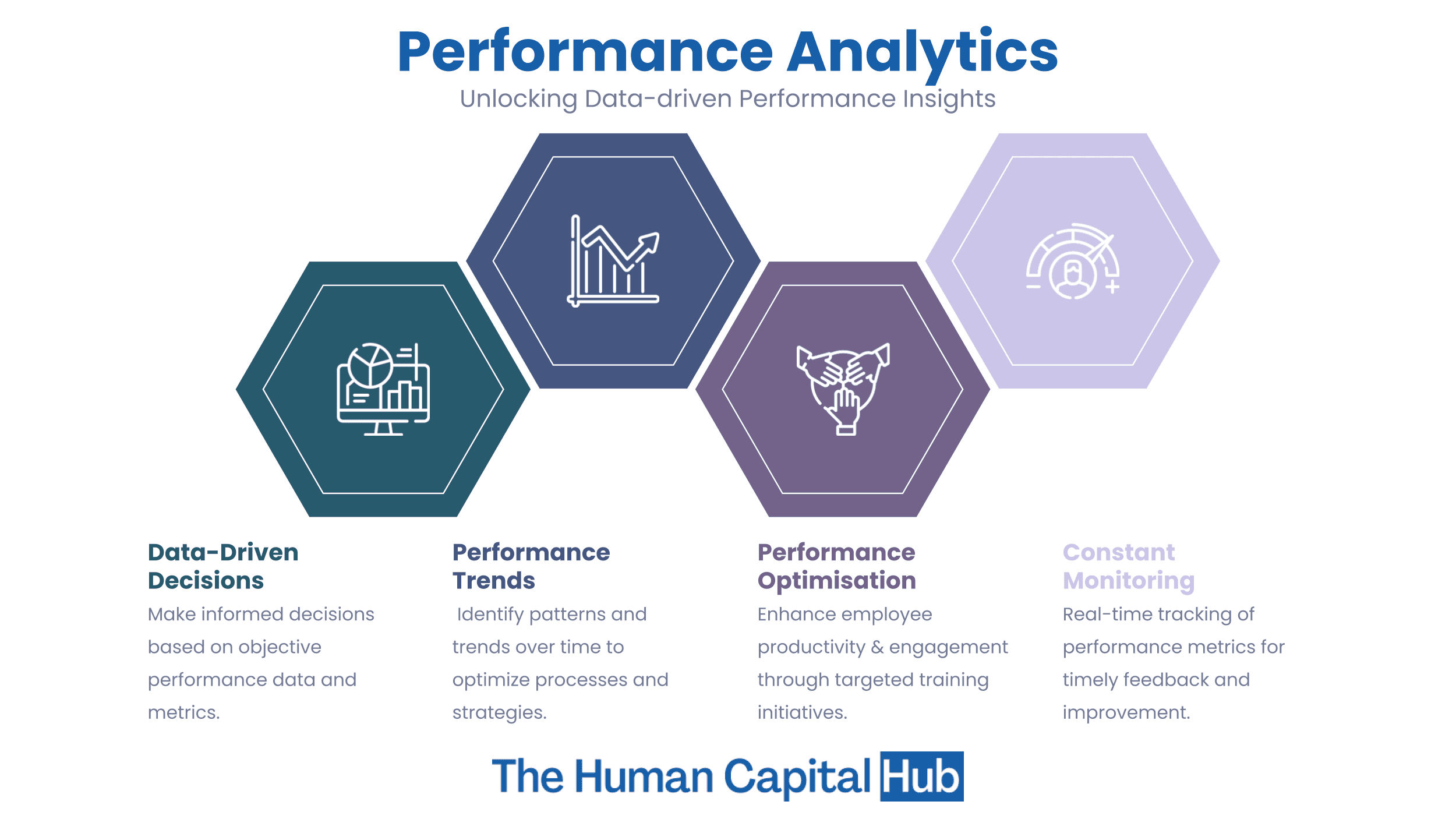 Performance Analytics

Unlocking Data-driven Performance Insights

Data-Driven Decisions

Make informed decisions based on objective performance data and metrics.

Performance Trends

Identify patterns and trends over time to optimize processes and strategies.

Performance Optimisation

Enhance employee productivity & engagement through targeted training initiatives.

Constant Monitoring

Real-time tracking of performance metrics for timely feedback and improvement.

The Human Capital Hub