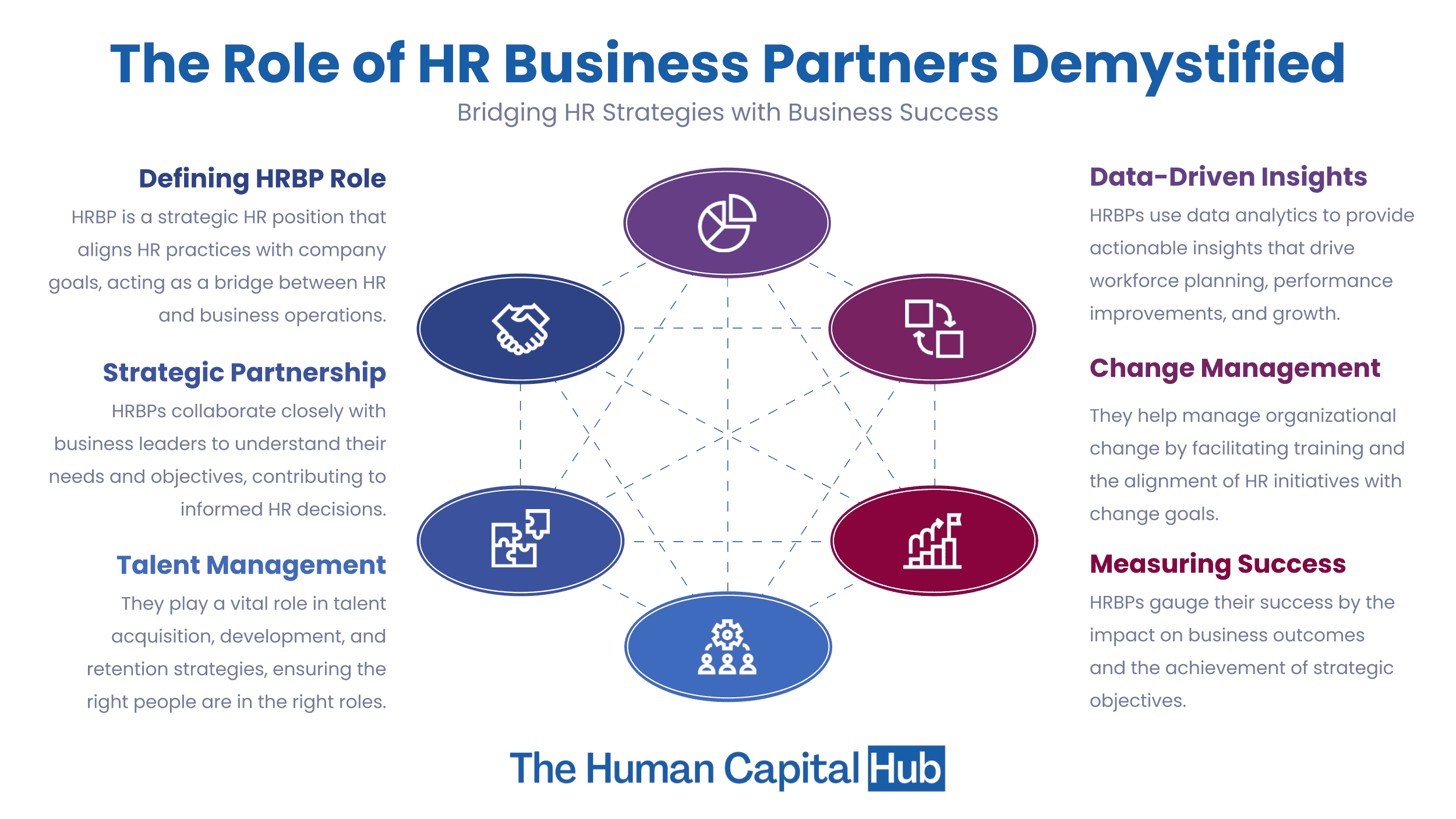 The Role of HR Business Partners Demystified

Bridging HR Strategies with Business Success

Defining HRBP Role

HRBP is a strategic HR position that aligns HR practices with company goals, acting as a bridge between HR and business operations.

Strategic Partnership

HRBPs collaborate closely with business leaders to understand their needs and objectives, contributing to informed HR decisions.

Talent Management

They play a vital role in talent acquisition, development, and retention strategies, ensuring the right people are in the right roles.

Data-Driven Insights

HRBPs use data analytics to provide actionable insights that drive workforce planning, performance improvements, and growth.

Change Management

They help manage organizational change by facilitating training and the alignment of HR initiatives with change goals.

Measuring Success

HRBPs gauge their success by the impact on business outcomes and the achievement of strategic objectives.

The Human Capital Hub