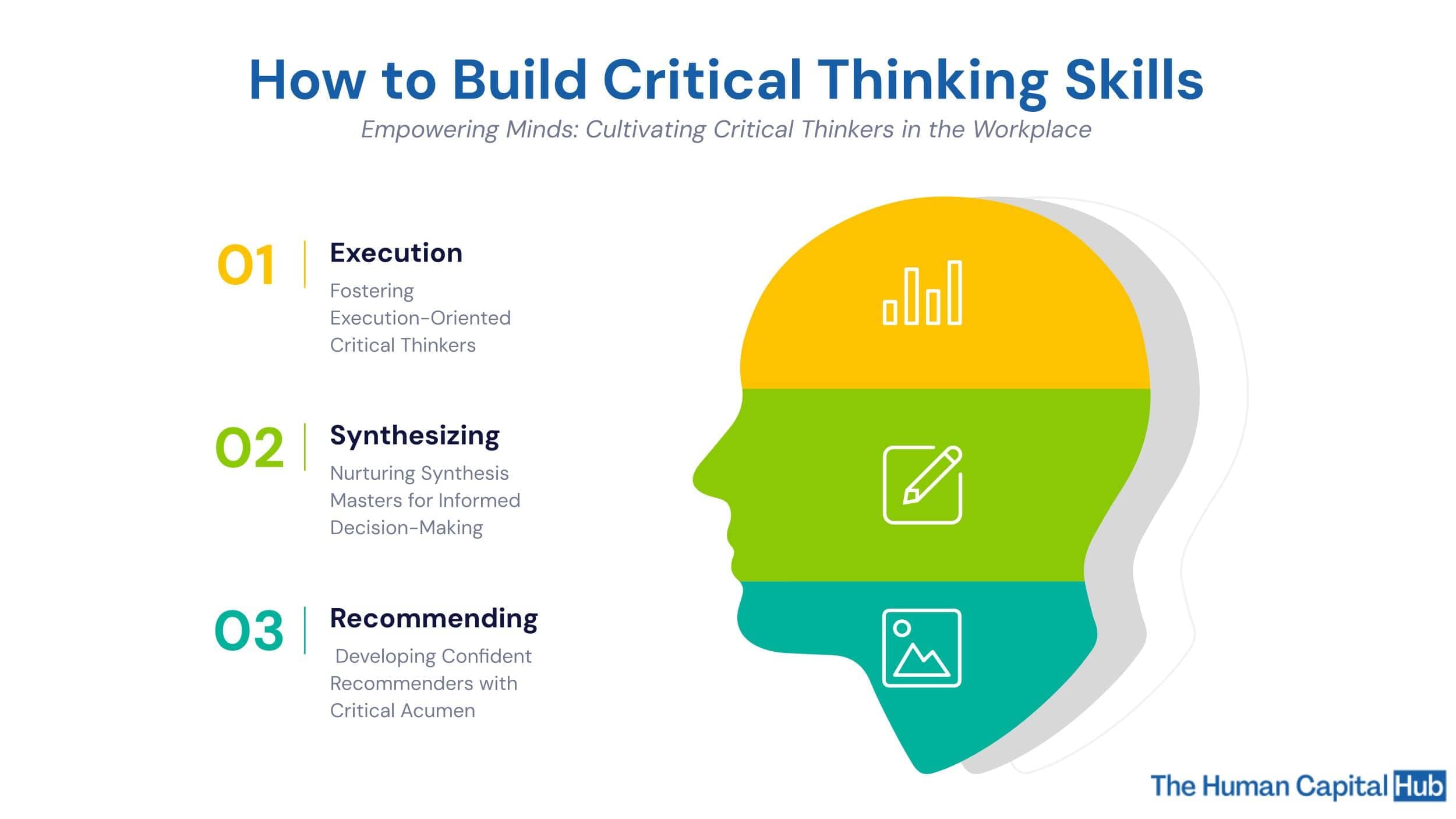 How to Build Critical Thinking Skills

Empowering Minds: Cultivating Critical Thinkers in the Workplace

01

Execution

Fostering Execution-Oriented Critical Thinkers

02

Synthesizing

Nurturing Synthesis Masters for Informed Decision-Making

03

Recommending

Developing Confident Recommenders with Critical Acumen

The Human Capital Hub