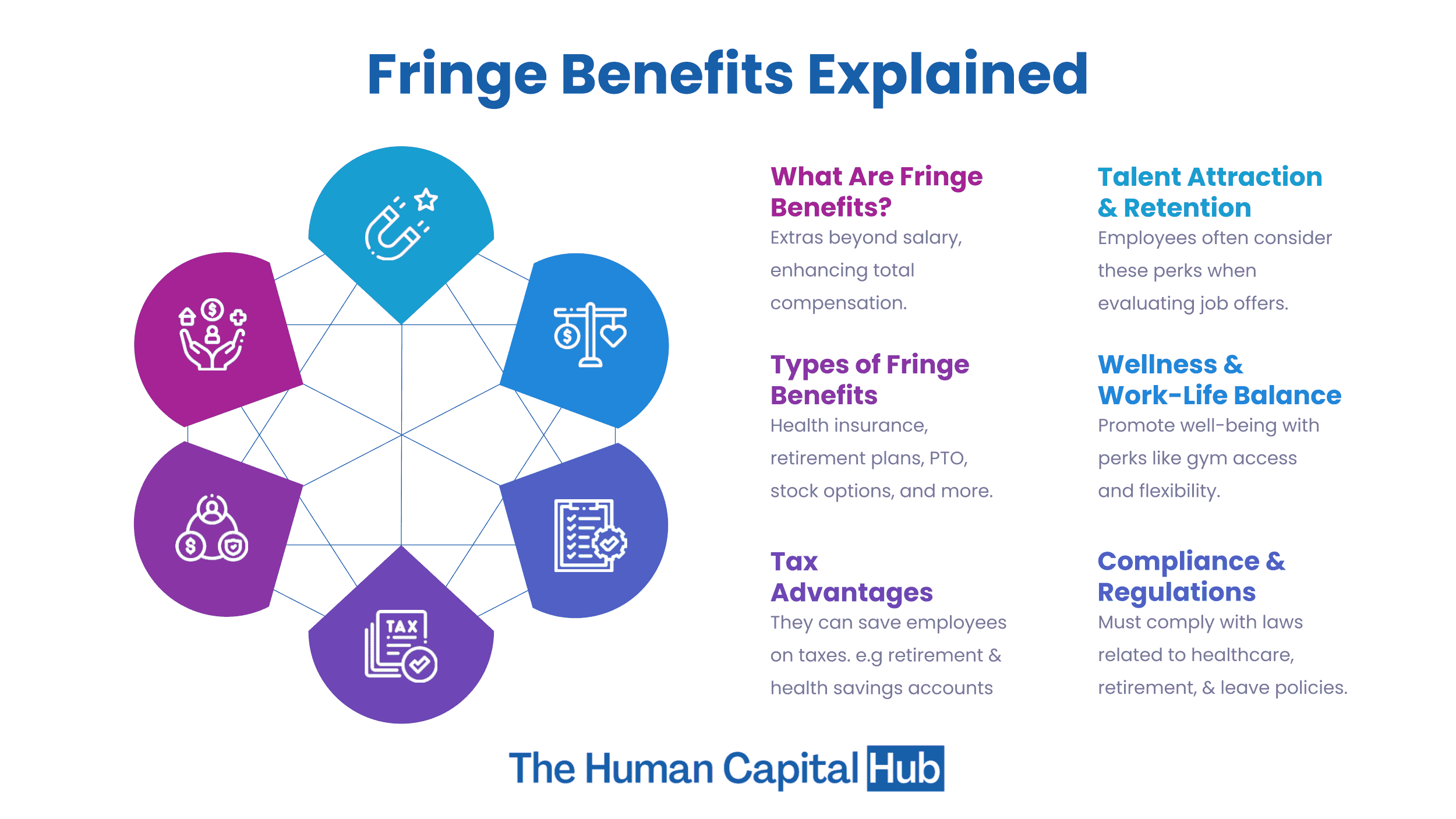 Fringe Benefits Explained

TAX

What Are Fringe Benefits?
Extras beyond salary, enhancing total compensation.

Types of Fringe Benefits
Health insurance, retirement plans, PTO, stock options, and more.

Tax Advantages
They can save employees on taxes. e.g retirement & health savings accounts

Talent Attraction & Retention
Employees often consider these perks when evaluating job offers.

Wellness & Work-Life Balance
Promote well-being with perks like gym access and flexibility.

Compliance & Regulations
Must comply with laws related to healthcare, retirement, & leave policies.

The Human Capital Hub