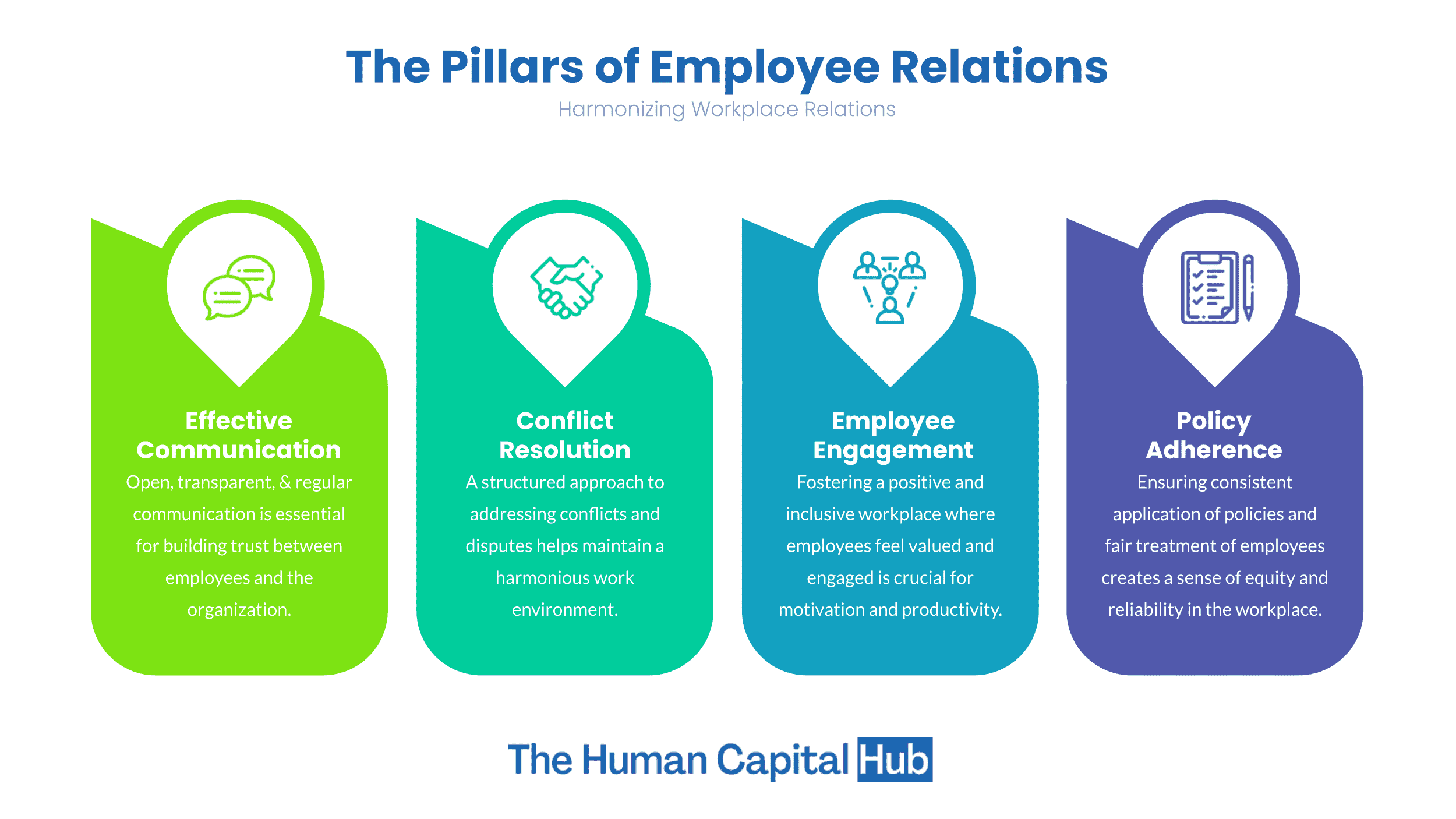 The Pillars of Employee Relations
Harmonizing Workplace Relations

Effective Communication
Open, transparent, & regular communication is essential for building trust between employees and the organization.

Conflict Resolution
A structured approach to addressing conflicts and disputes helps maintain a harmonious work environment.

Employee Engagement
Fostering a positive and inclusive workplace where employees feel valued and engaged is crucial for motivation and productivity.

Policy Adherence
Ensuring consistent application of policies and fair treatment of employees creates a sense of equity and reliability in the workplace.

The Human Capital Hub